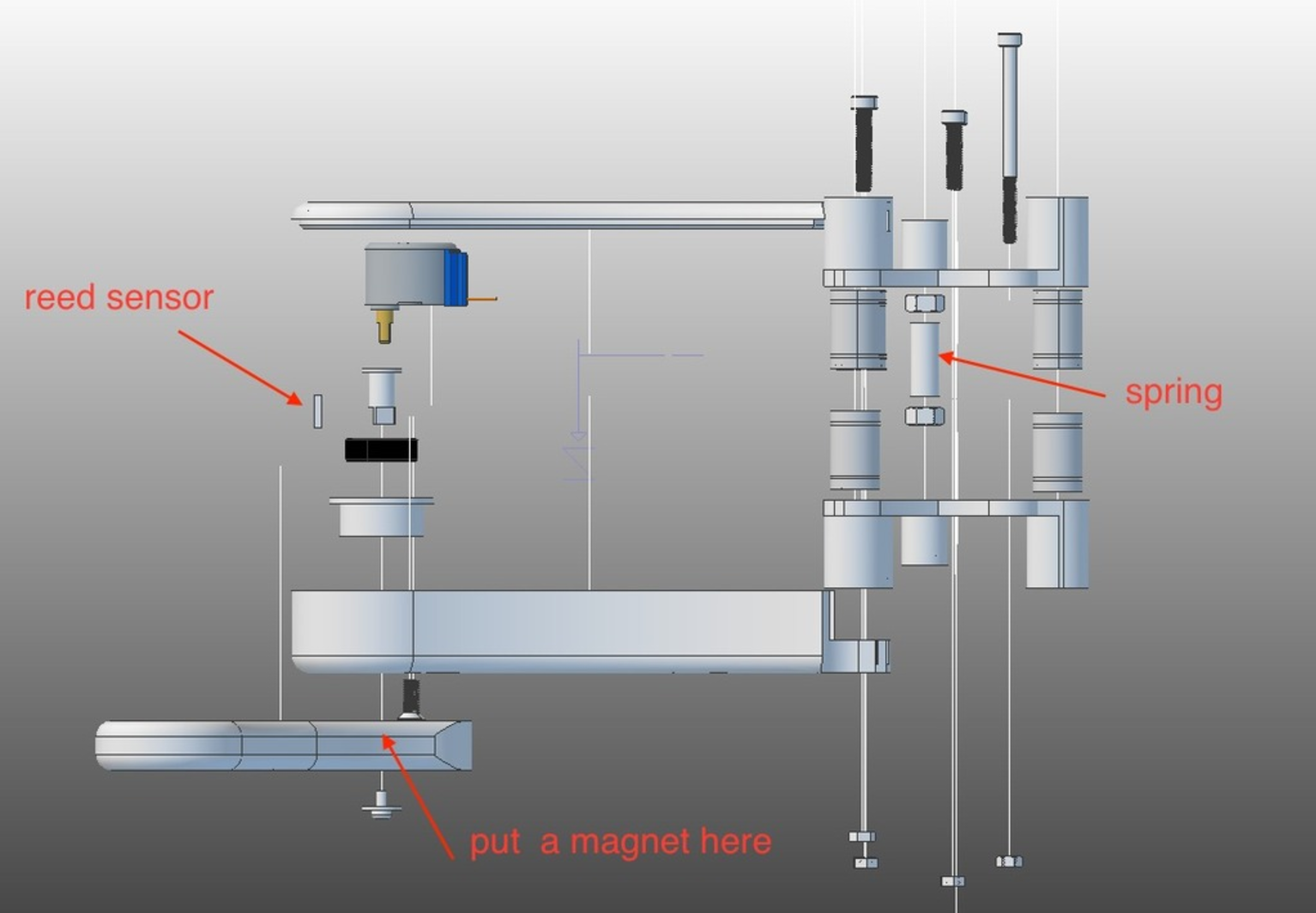 reed sensor

spring

put a magnet here